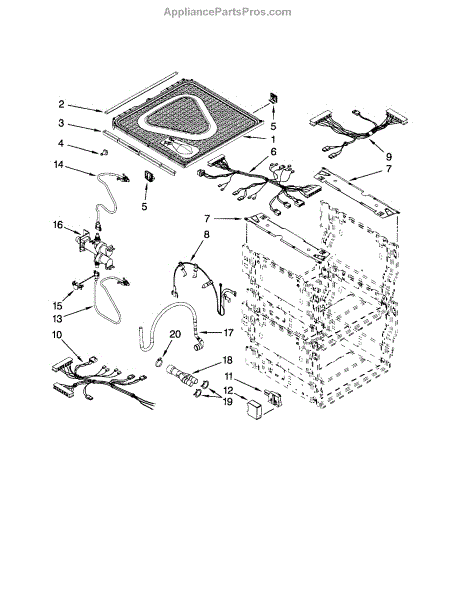 AppliancePartsPros.com

2
3
4
14
5
1
5
6
9
7
16
7
8
15
13
17
20
10
18
11
12
19