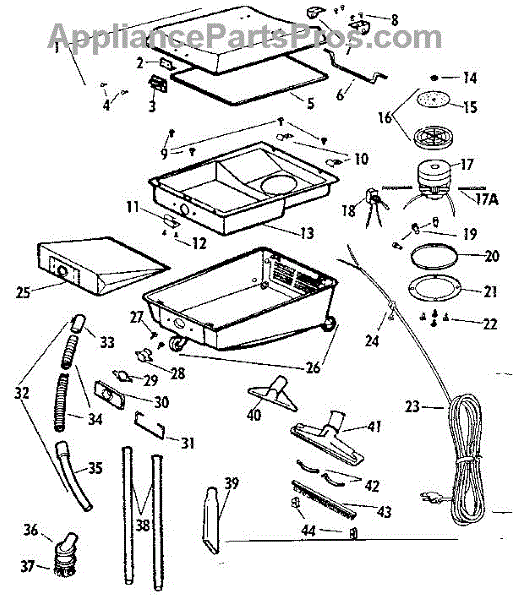 AppliancePartsPros.com

1
2
3
4
5
6
7
8
9
10
11
12
13
14
15
16
17
17A
18
19
20
21
22
23
24
25
26
27
28
29
30
31
32
33
34
35
36
37
38
39
40
41
42
43
44