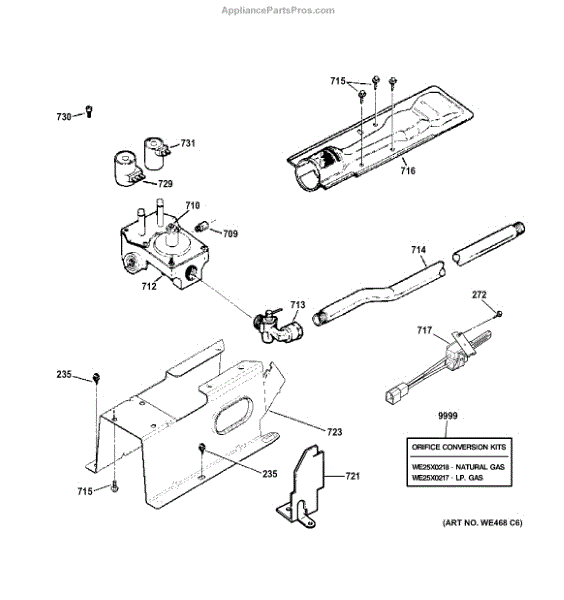 AppliancePartsPros.com

715
730
731
729
716
710
709
714
712
713
272
717
235
723
9999
ORIFICE CONVERSION KITS
WE25X0218 - NATURAL GAS
WE25X0217 - LP. GAS
235
721
715
(ART NO. WE468 C6)