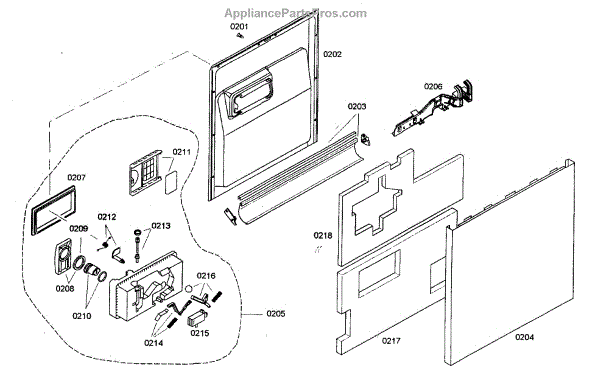 AppliancePartsPros.com

0201
0202
0206
0203
0211
0207
0212
0213
0209
0218
0208
0216
0210
0205
0214
0215
0217
0204