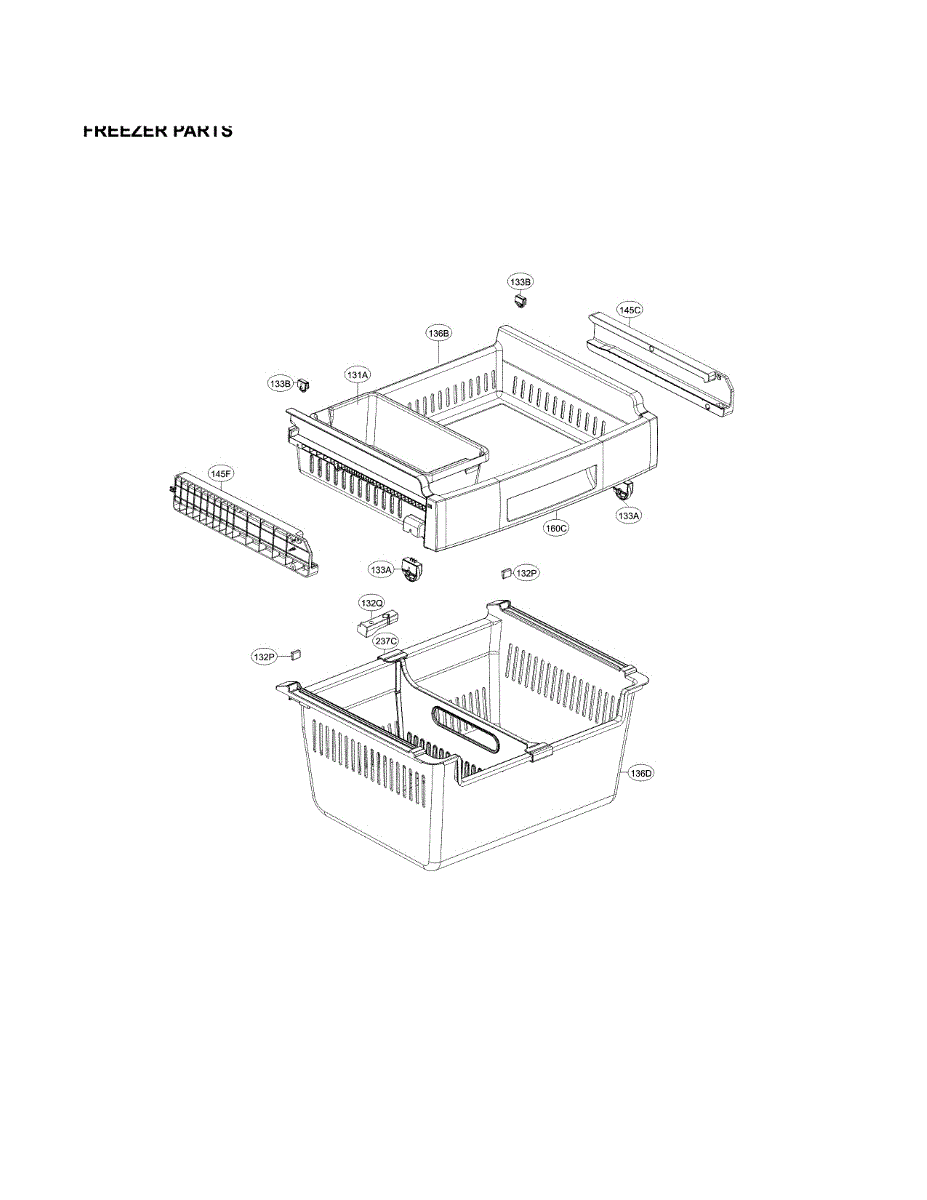 FREEZER PARTS

133B
145C
136B
133B
131A
145F
160C
133A
133A
132P
132Q
237C
132P
136D