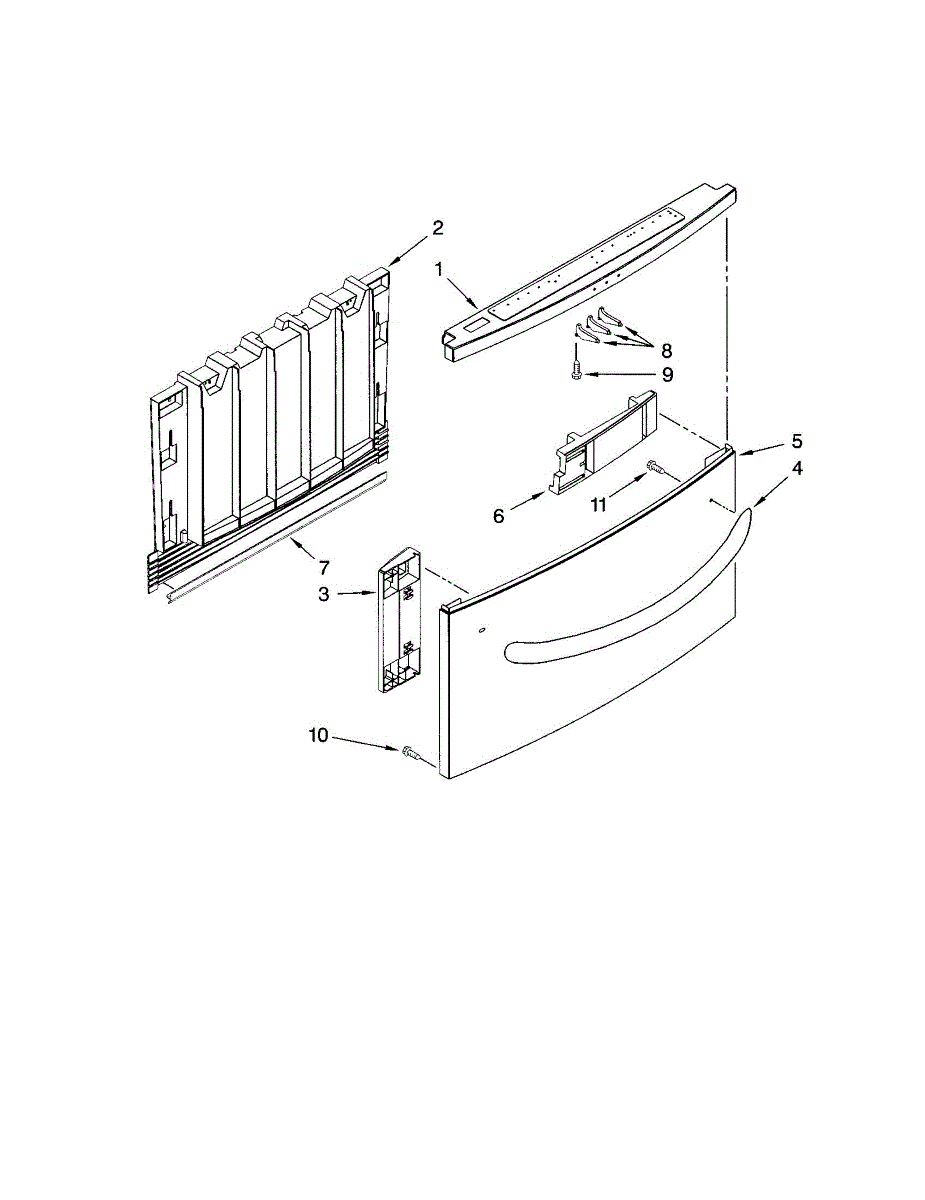 2
1
8
9
5
4
6
11
7
3
10