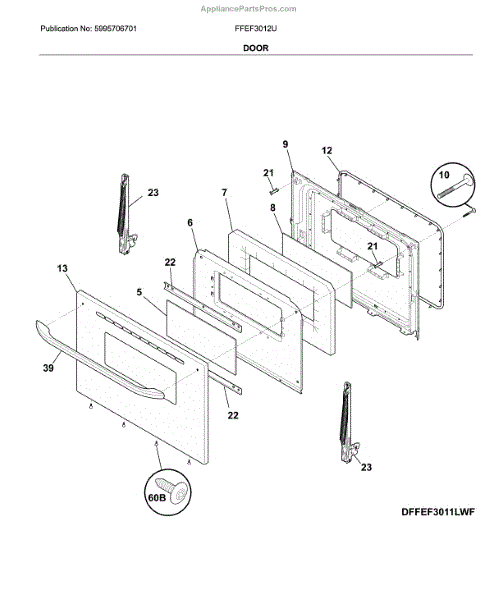 AppliancePartsPros.com

Publication No: 5995706701

FFEF3012U

DOOR

9

12

21

10

23

7

8

6

21

22

13

5

39

22

23

60B

DFFEF3011LWF