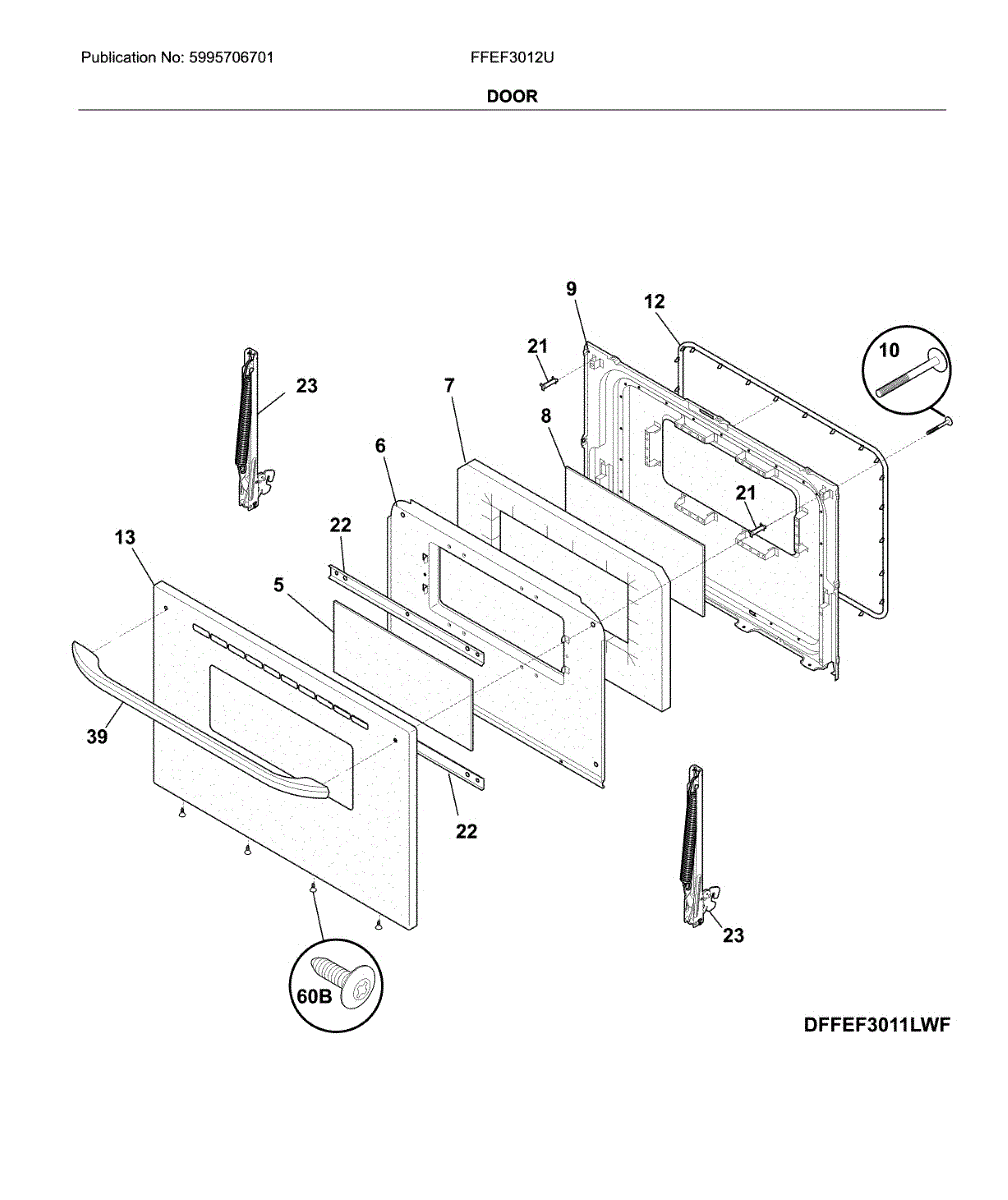 Publication No: 5995706701
FFEF3012U
DOOR

9
12
21
10
23
7
8
6
21
22
13
5
39
22
23
60B

DFFEF3011LWF