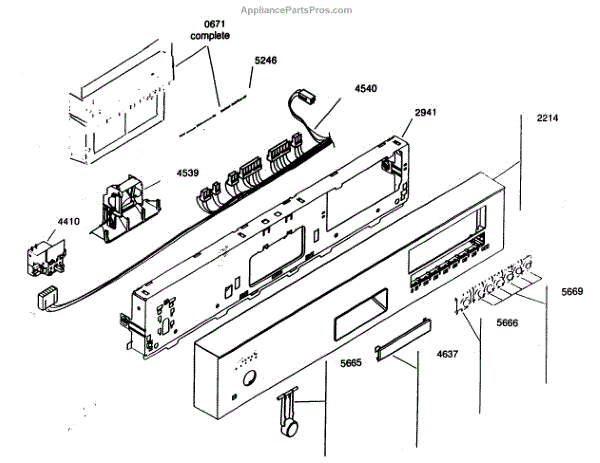 AppliancePartsPros.com

0671
complete

5246

4540

2941

2214

4539

4410

5669

5666

4637

5665