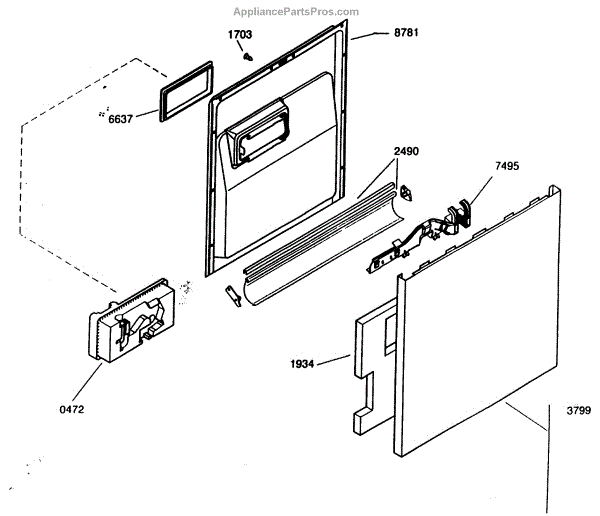 AppliancePartsPros.com

1703

8781

6637

2490

7495

1934

0472

3799