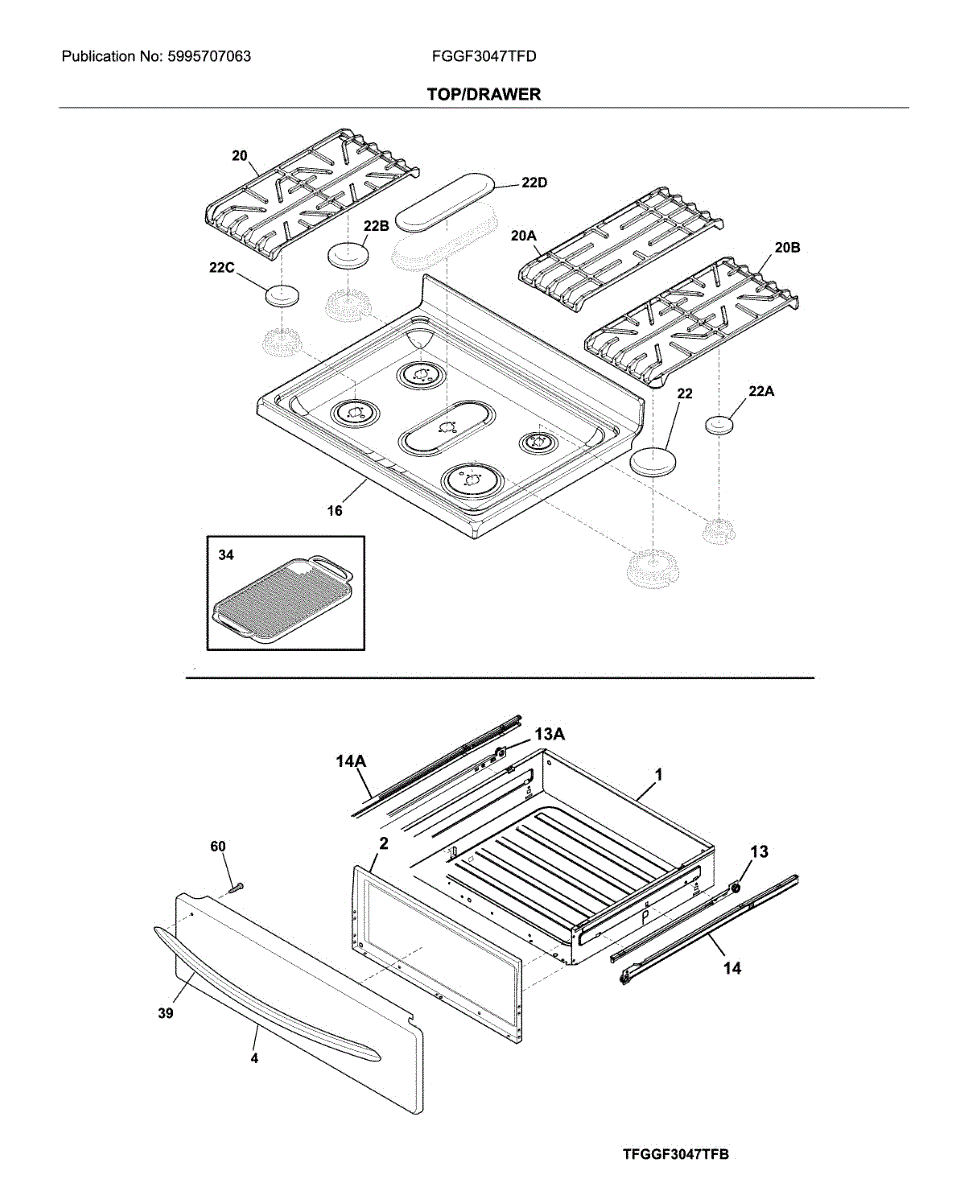 Publication No: 5995707063 FGGF3047TFD

TOP/DRAWER

20
22D
22B
20A
20B
22C
22
22A
16
34

13A
14A
1
60
2
13
14
39
4

TFGGF3047TFB