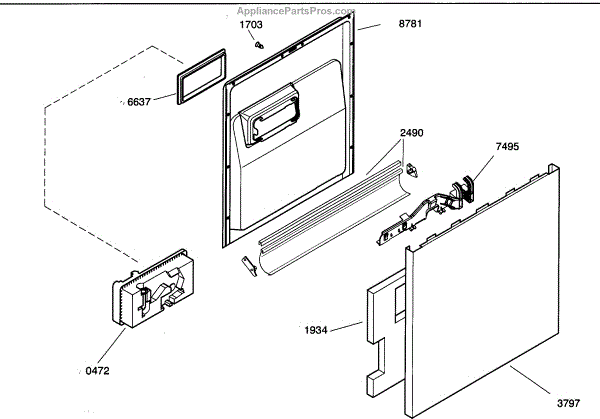 AppliancePartsPros.com

1703

8781

6637

2490

7495

1934

0472

3797