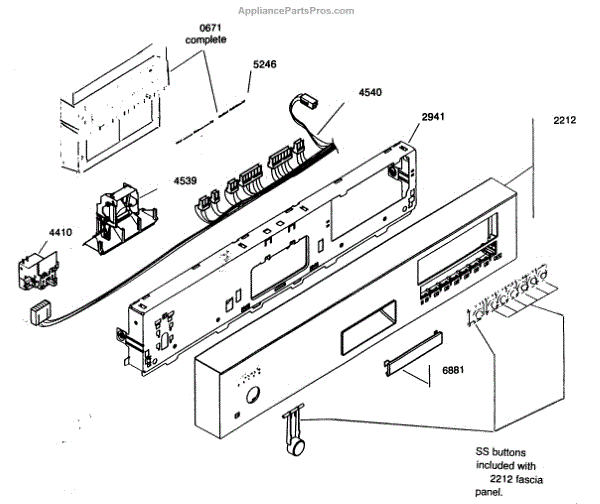 AppliancePartsPros.com

0671
complete

5246

4540

2941

2212

4539

4410

6881

SS buttons included with 2212 fascia panel.