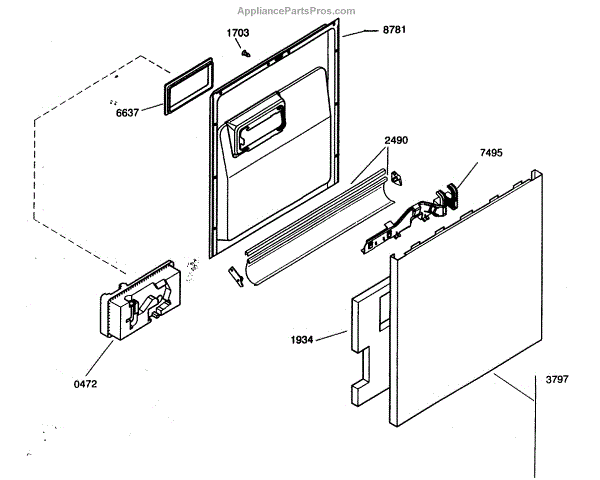 AppliancePartsPros.com

1703

8781

6637

2490

7495

1934

0472

3797