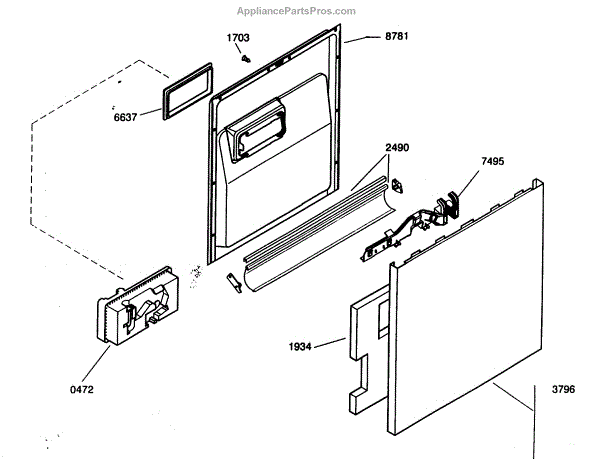 AppliancePartsPros.com

1703

8781

6637

2490

7495

1934

0472

3796