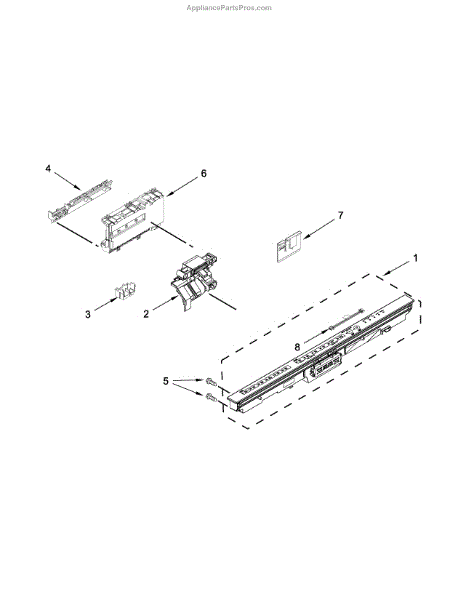 AppliancePartsPros.com

4

6

7

1

3

2

8

5