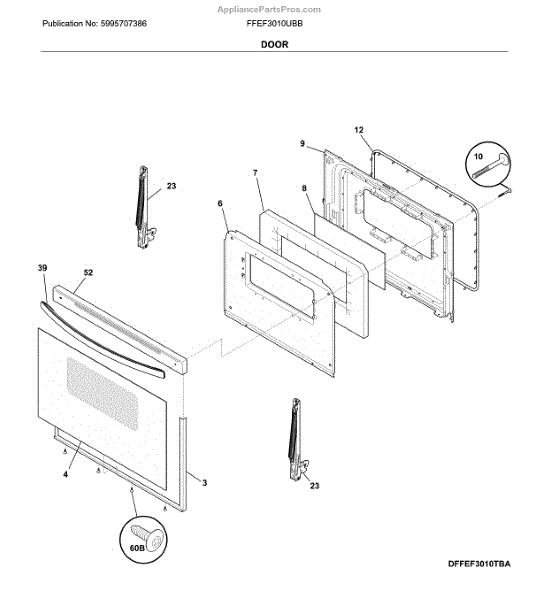 AppliancePartsPros.com

Publication No: 5995707386

FFEF3010UBB

DOOR

12
9
10
23
7
8
6
39
52
4
3
23
60B

DFFEF3010TBA