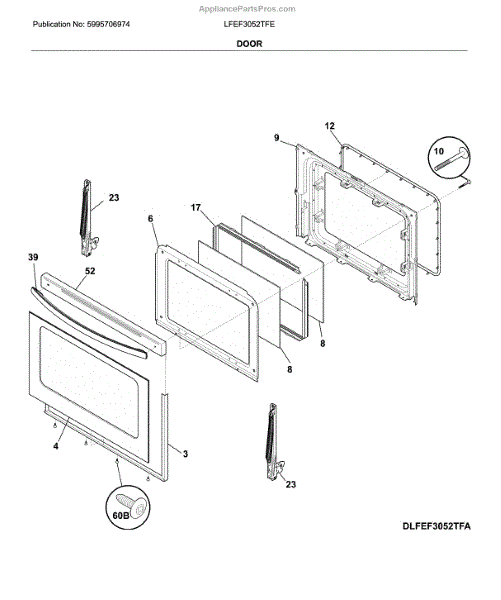 AppliancePartsPros.com

Publication No: 5995706974

LFEF3052TFE

DOOR

12
9
10
23
17
6
39
52
8
8
4
3
23
60B

DLFEF3052TFA