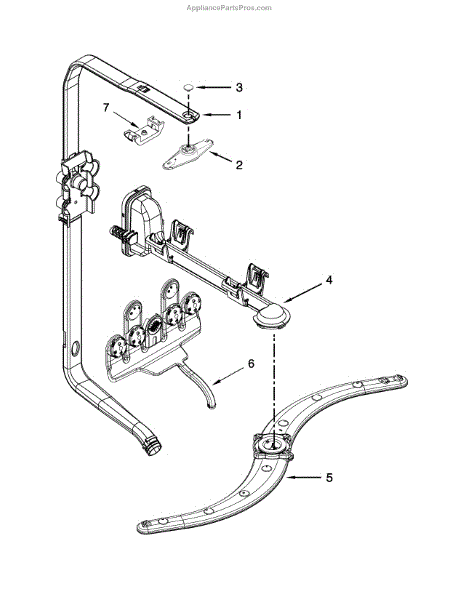 AppliancePartsPros.com

3
7
1
2
4
6
5