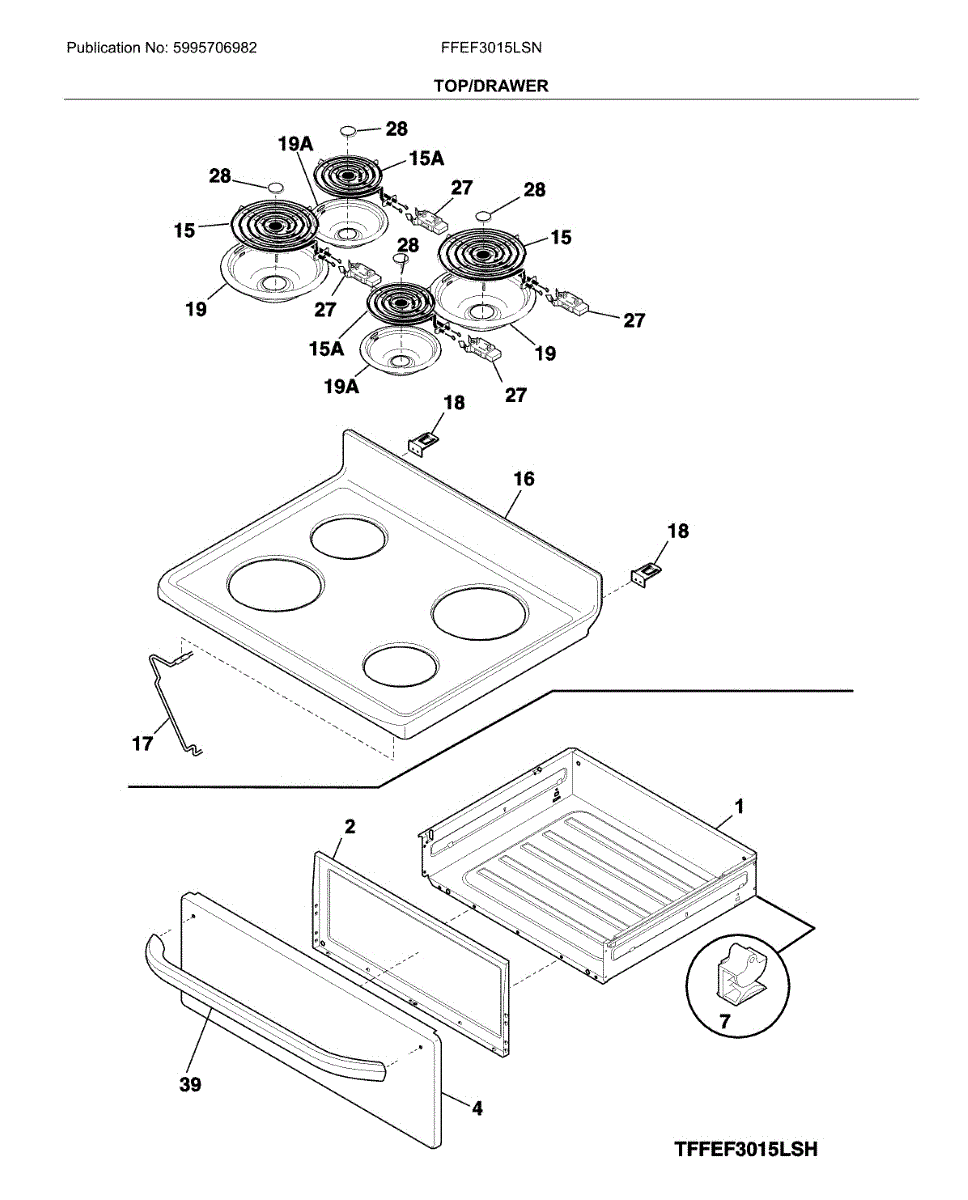 Publication No: 5995706982
FFEF3015LSN
TOP/DRAWER

28
19A
15A
28
27
28
15
15
28
19
27
27
15A
19
19A
27
18
16
18
17
1
2
7
39
4

TFFEF3015LSH