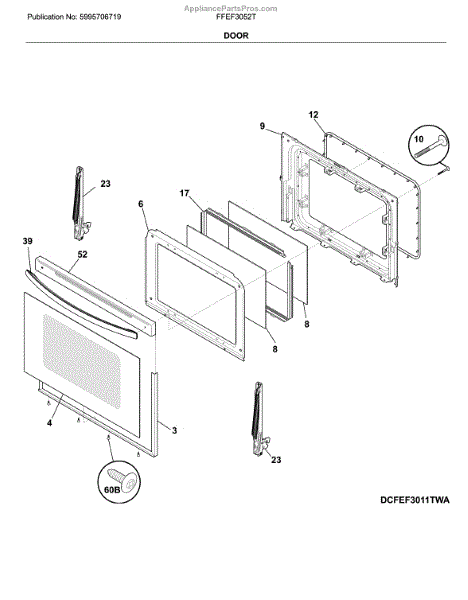 AppliancePartsPros.com

Publication No: 5995706719

FFEF3052T

DOOR

12

9

10

23

17

6

39

52

8

8

4

3

23

60B

DCFEF3011TWA