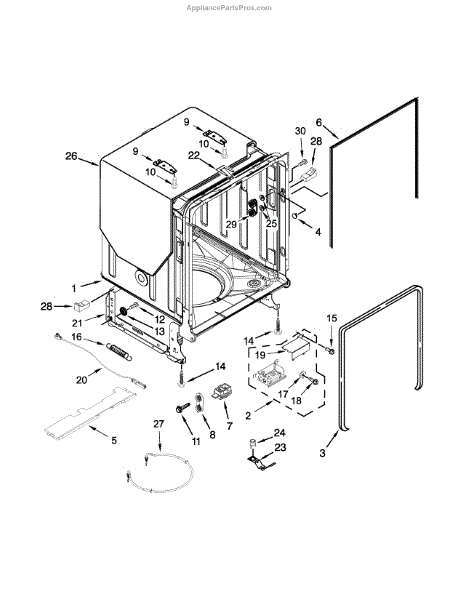 AppliancePartsPros.com

9
10
9
10
26
22
30
28
6
29
25
4
1
28
21
12
13
16
20
14
14
15
19
17
18
2
5
27
11
8
7
24
23
3