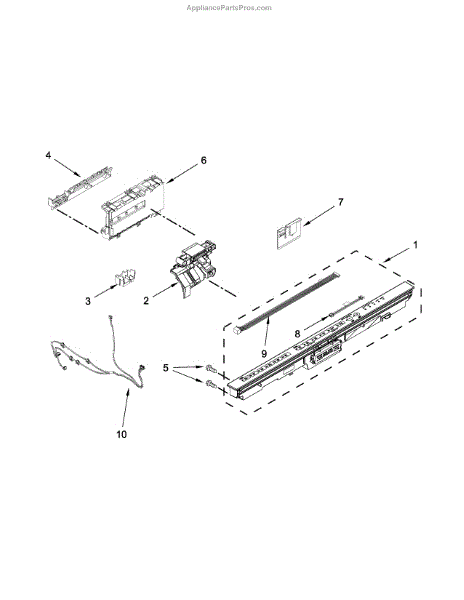 AppliancePartsPros.com

4
6
7
1
3
2
8
9
5
10