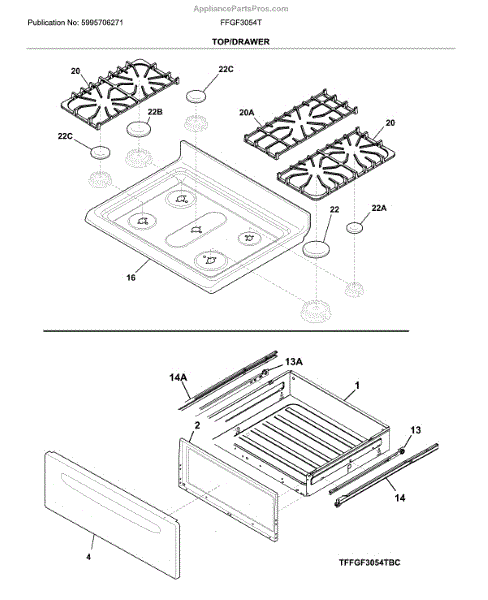 AppliancePartsPros.com

Publication No: 5995706271

FFGF3054T

TOP/DRAWER

20

22C

22B

22C

20A

20

22

22A

16

14A

13A

1

2

13

14

4

TFFGF3054TBC