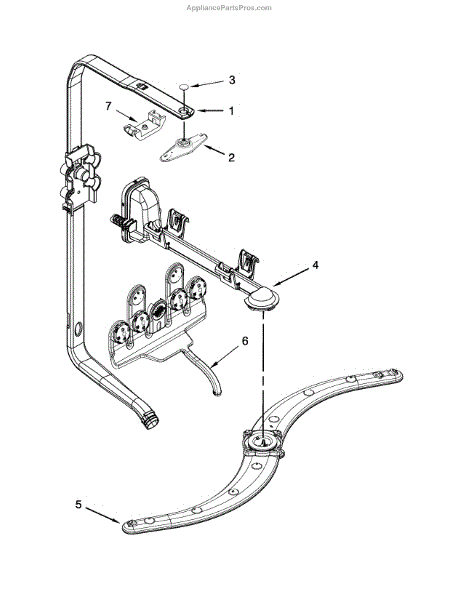 AppliancePartsPros.com

3
7
1
2
4
6
5