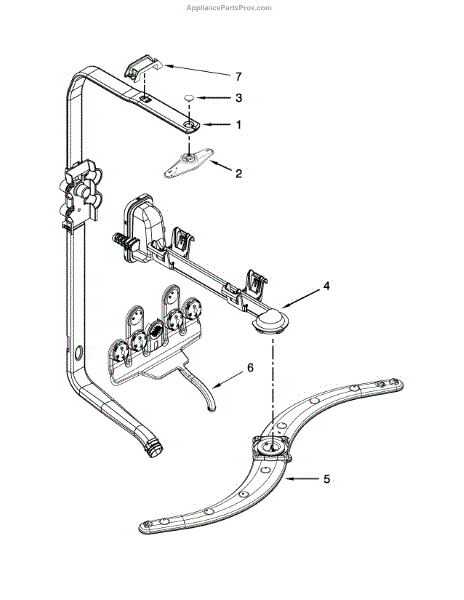 AppliancePartsPros.com

7
3
1
2
4
6
5