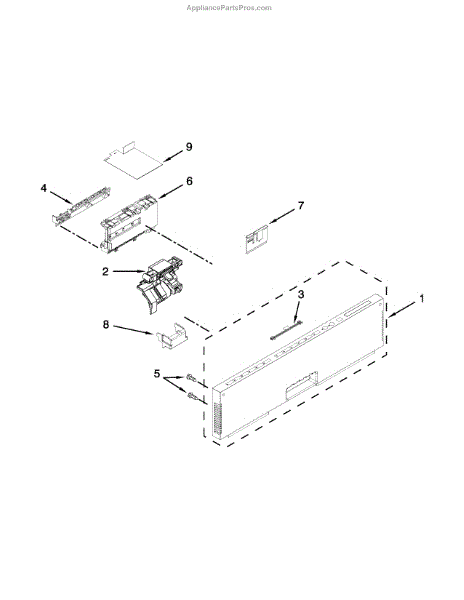 AppliancePartsPros.com

9
4
6
7
2
3
1
8
5