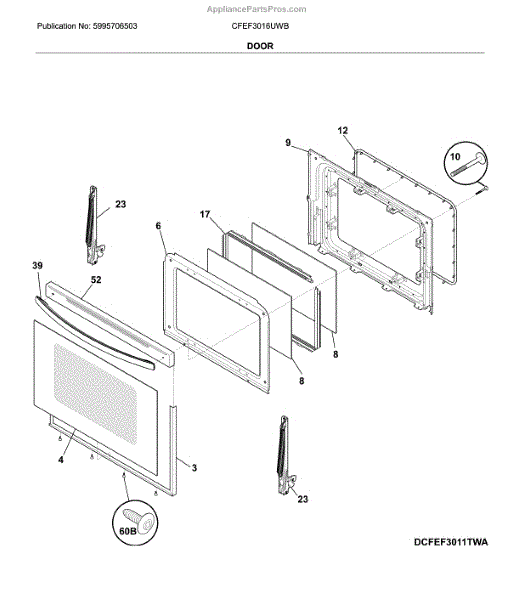 AppliancePartsPros.com

Publication No: 5995706503

CFEF3016UWB

DOOR

12
9
10
23
17
6
39
52
8
8
4
3
23
60B

DCFEF3011TWA