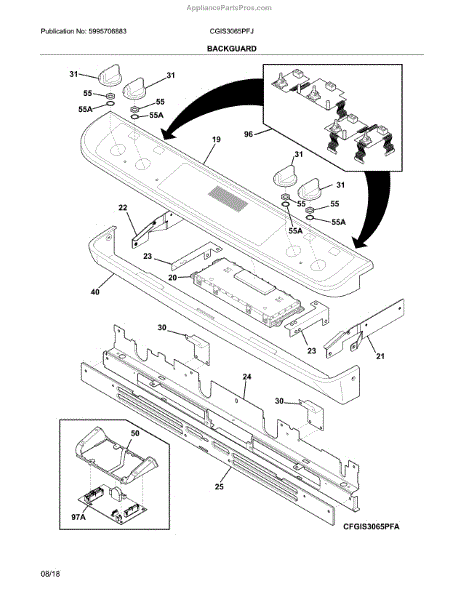 AppliancePartsPros.com

Publication No: 5995706883

CGIS3065PFJ

BACKGUARD

31
31
55
55
55A
55A
96
19
31
31
55
55
55A
55A
22
23
20
40
23
21
30
24
30
50
25
97A

CFGIS3065PFA

08/18