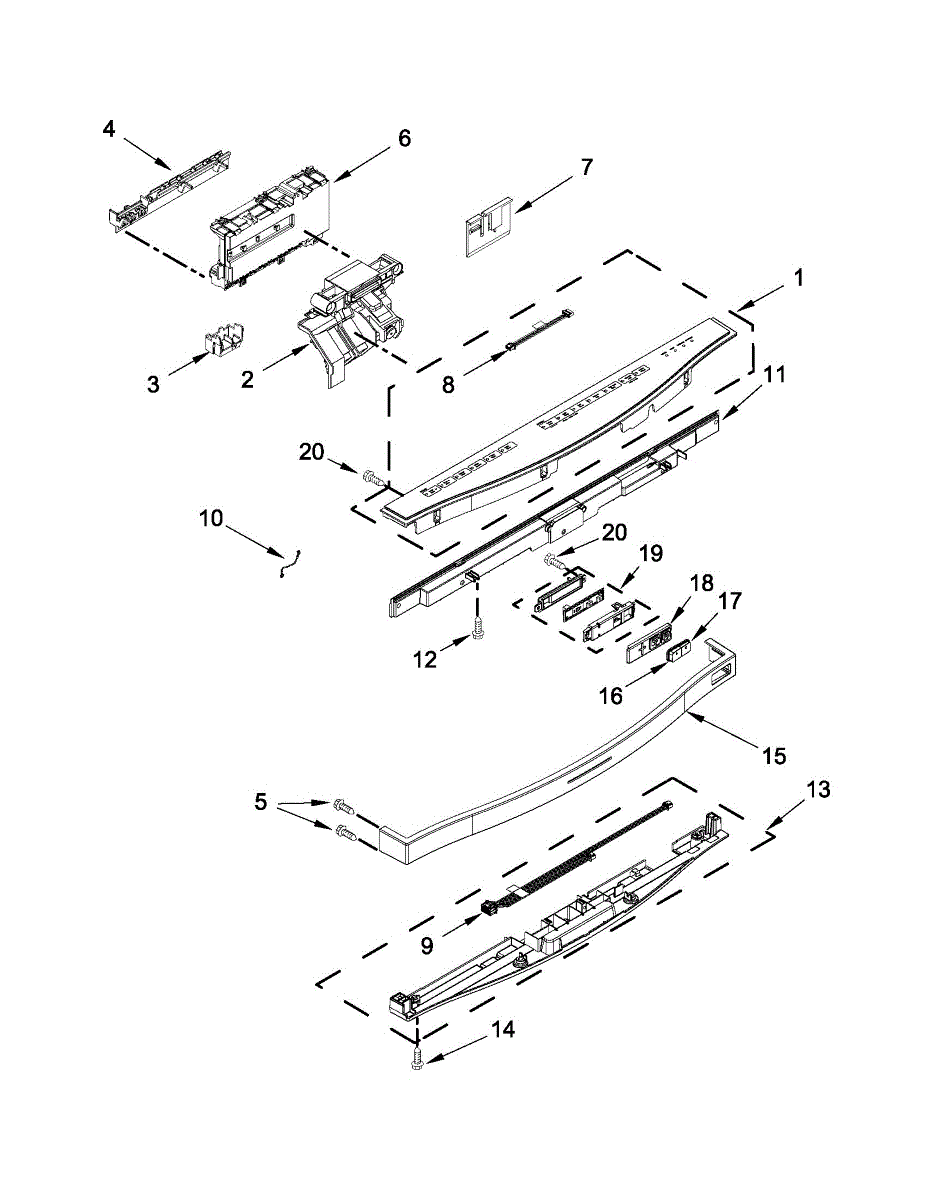 4
6
7
1
3
2
8
11
20
10
20
19
18
17
12
16
15
5
13
9
14