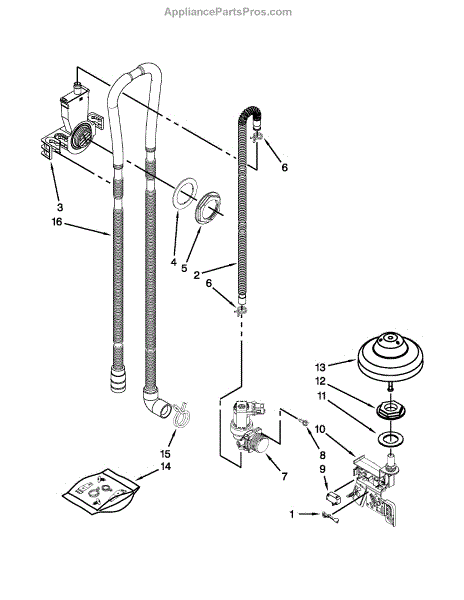 AppliancePartsPros.com

6

3

16

4

5

2

6

13

12

11

10

8

9

7

15

14

1