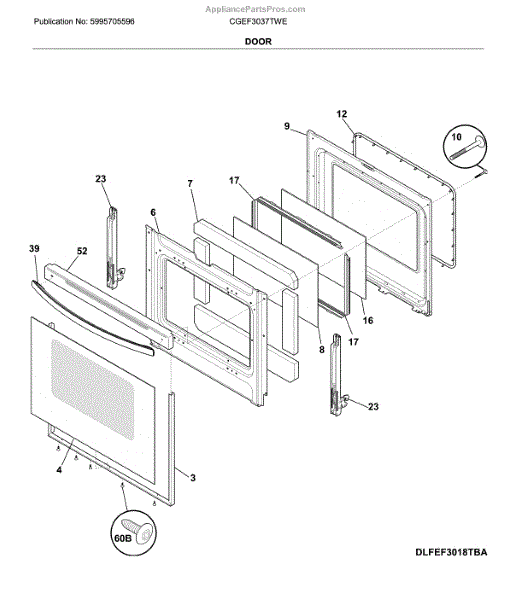 AppliancePartsPros.com
Publication No: 5995705596 CGEF3037TWE
DOOR

12
9
10
23
7
17
6
39
52
16
17
8
23
4
3
60B

DLFEF3018TBA