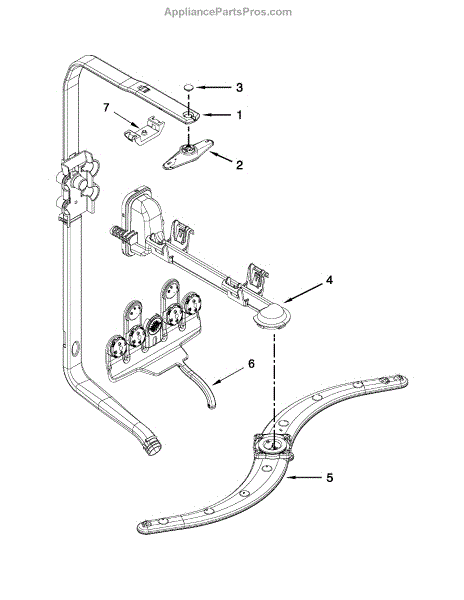 AppliancePartsPros.com

3
7
1
2
4
6
5