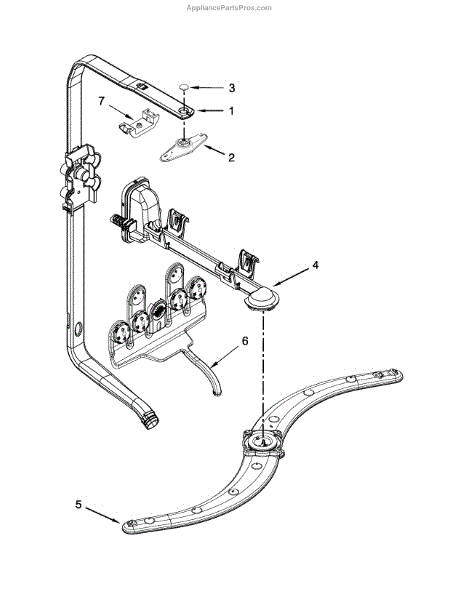 AppliancePartsPros.com

3
7
1
2
4
6
5