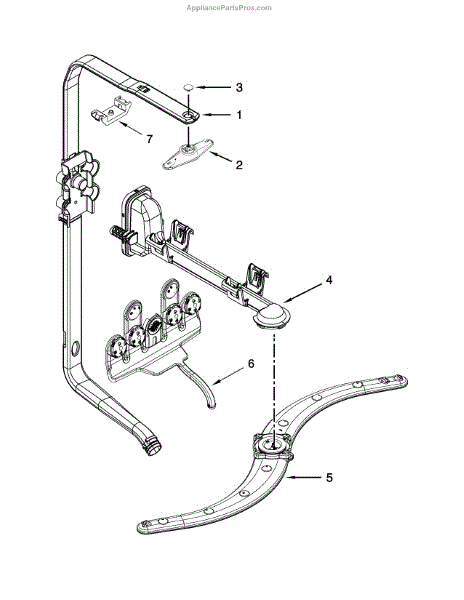 AppliancePartsPros.com

3
1
7
2
4
6
5