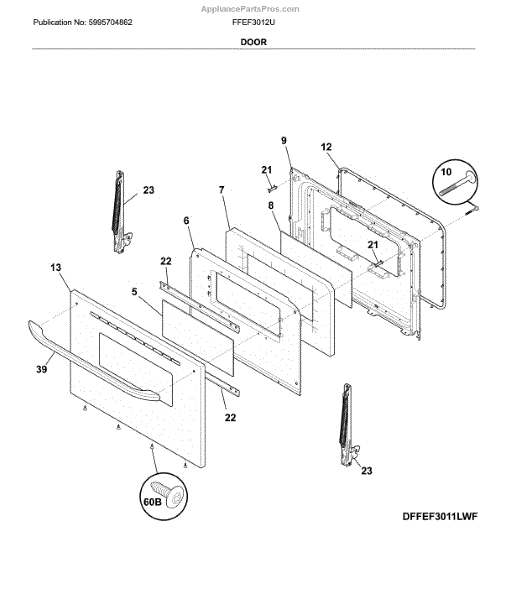 AppliancePartsPros.com

Publication No: 5995704862

FFEF3012U

DOOR

9
12
21
10
23
7
8
6
21
22
13
5
39
22
23
60B

DFFEF3011LWF