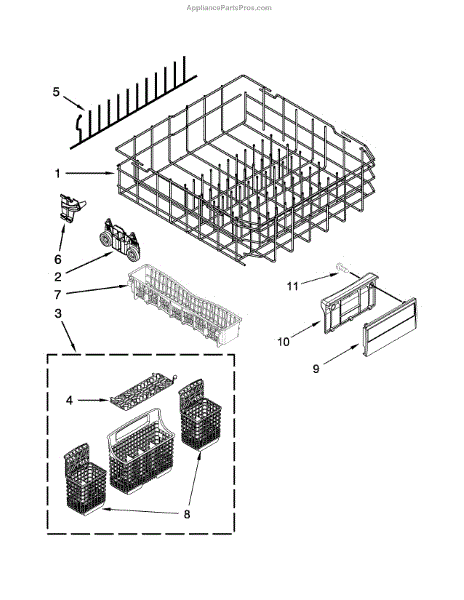 AppliancePartsPros.com

5

1

6

2

7

3

11

10

9

4

8