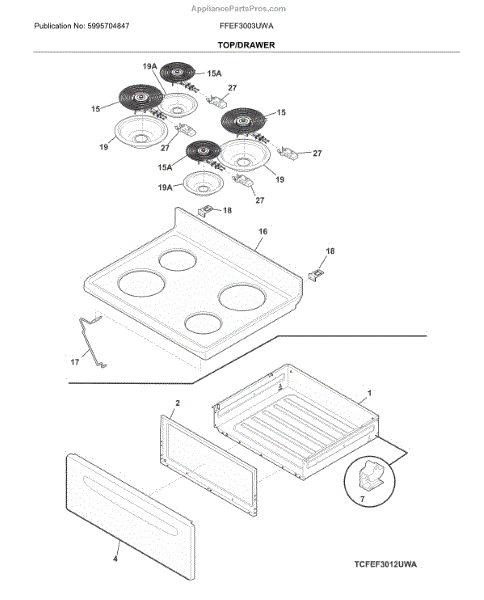 AppliancePartsPros.com

Publication No: 5995704847

FFEF3003UWA

TOP/DRAWER

19A
15A
27
15
15
19
27
27
15A
19
19A
27
18
16
18
17
1
2
7
4

TCFEF3012UWA