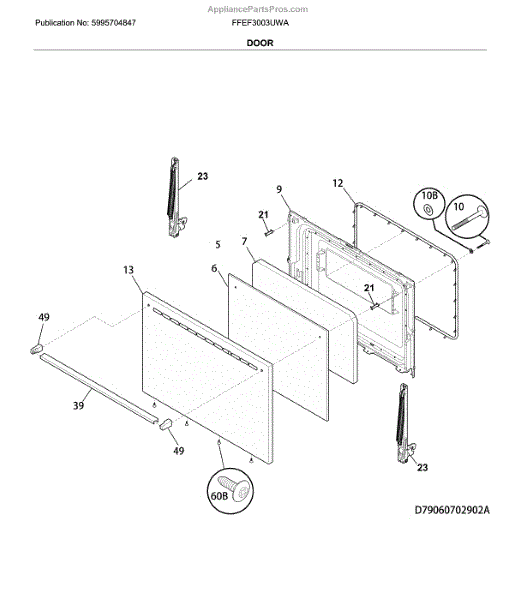 AppliancePartsPros.com

Publication No: 5995704847

FFEF3003UWA

DOOR

23

9

12

10B

10

21

5

7

13

6

21

49

39

49

23

60B

D79060702902A