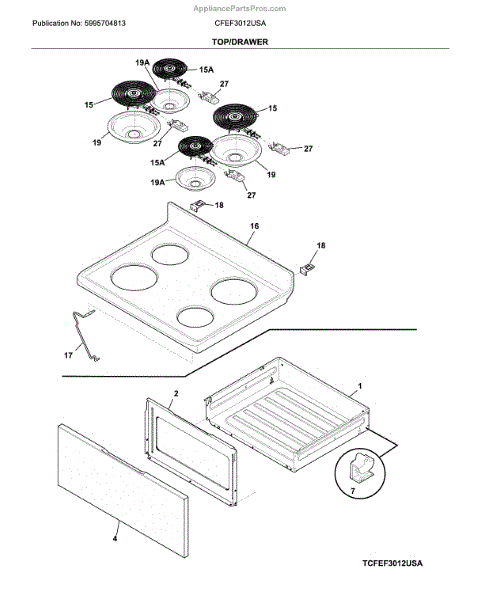 AppliancePartsPros.com

Publication No: 5995704813

CFEF3012USA

TOP/DRAWER

19A
15A
27
15
15
19
27
27
15A
19
19A
27
18
16
18
17
2
1
7
4

TCFEF3012USA