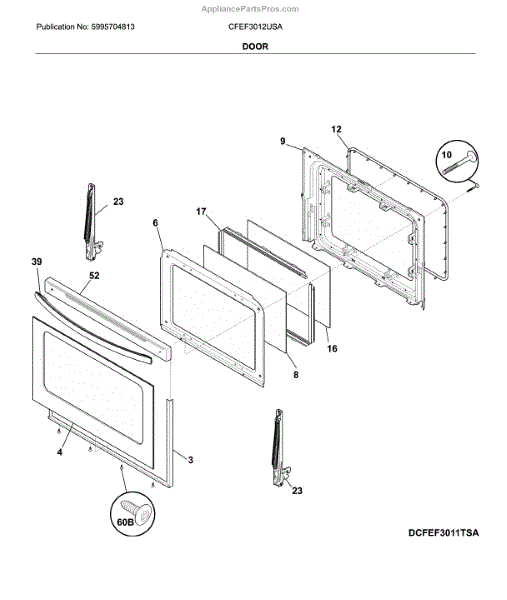 AppliancePartsPros.com

Publication No: 5995704813 CFEF3012USA

DOOR

12
9
10
23
17
6
39
52
16
8
4
3
23
60B

DCFEF3011TSA