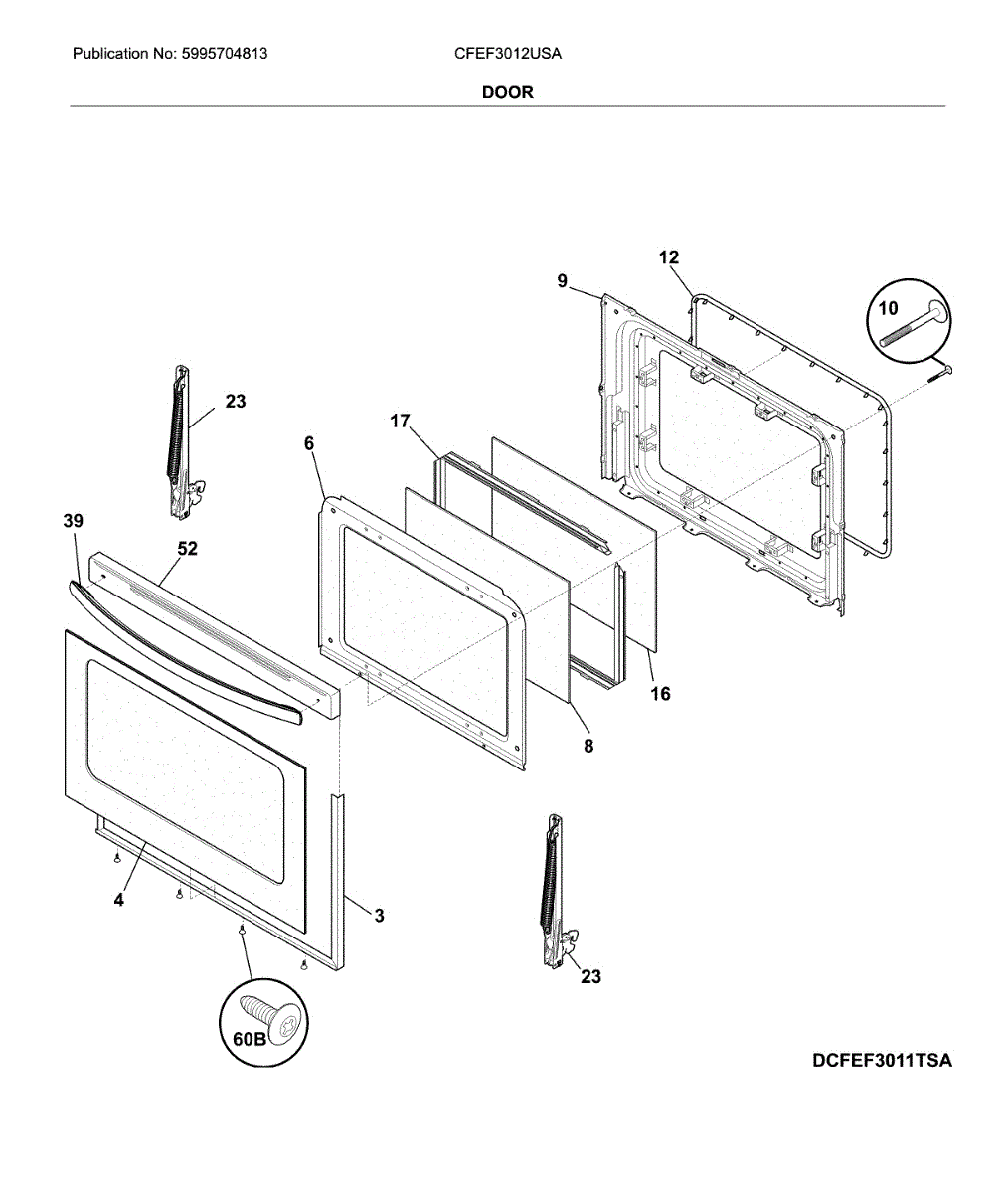 Publication No: 5995704813

CFEF3012USA

DOOR

12
9
10
23
17
6
39
52
16
8
4
3
23
60B

DCFEF3011TSA