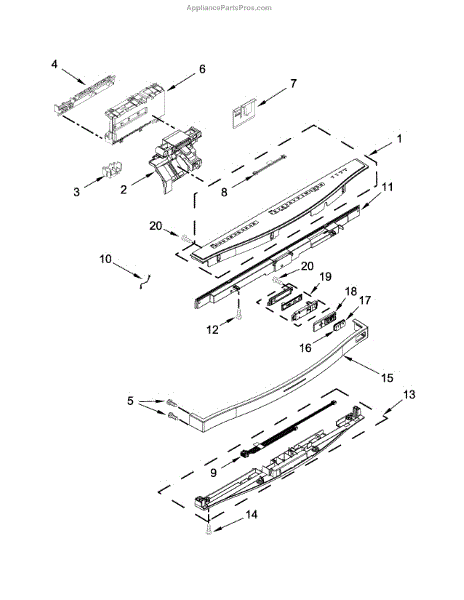 AppliancePartsPros.com

4
6
7
1
3
2
8
11
20
10
20
19
18
17
12
16
15
5
13
9
14