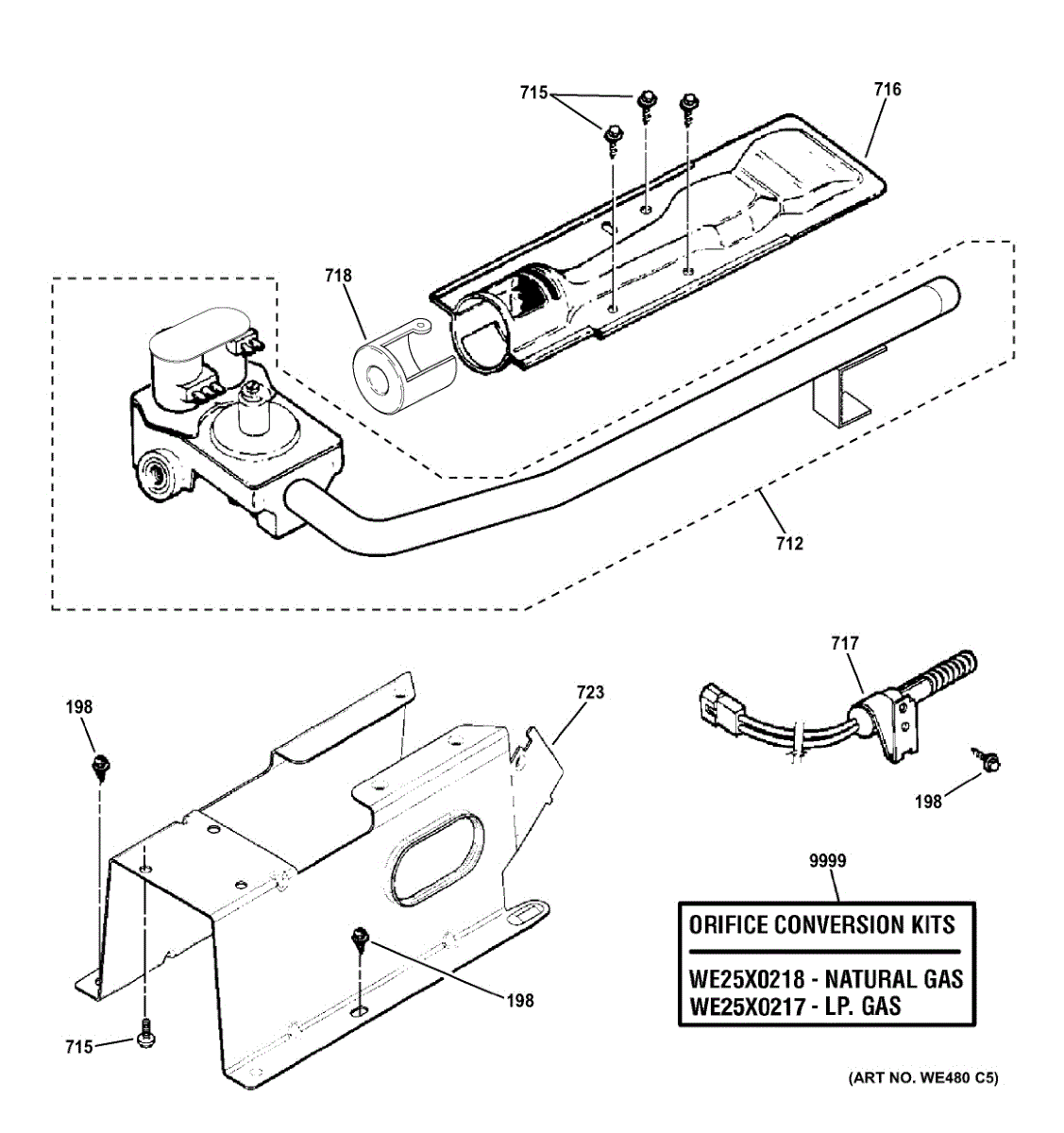 715

716

718

712

717

198

723

198

9999

ORIFICE CONVERSION KITS

WE25X0218 - NATURAL GAS
WE25X0217 - LP. GAS

198

715

(ART NO. WE480 C5)