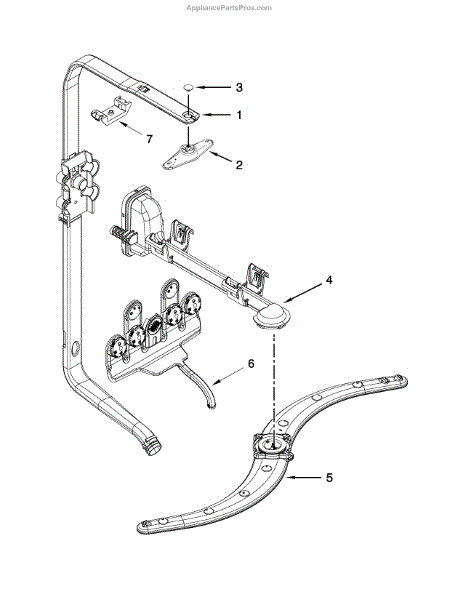 AppliancePartsPros.com

3
1
7
2
4
6
5