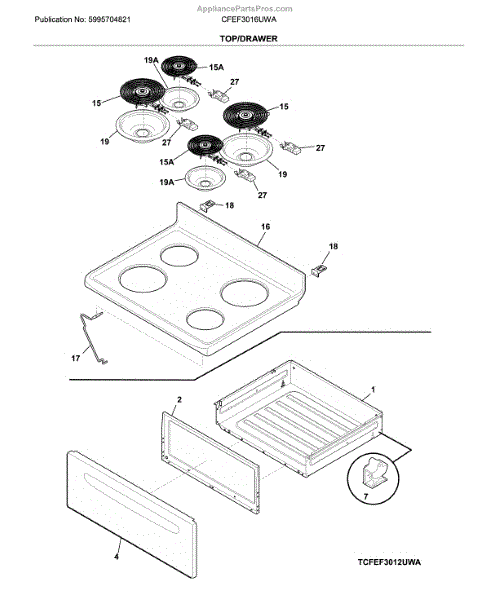 AppliancePartsPros.com
Publication No: 5995704821
CFEF3016UWA

TOP/DRAWER

19A
15A
27
15
15
19
27
27
15A
19
19A
27
18
16
18
17
1
2
7
4

TCFEF3012UWA