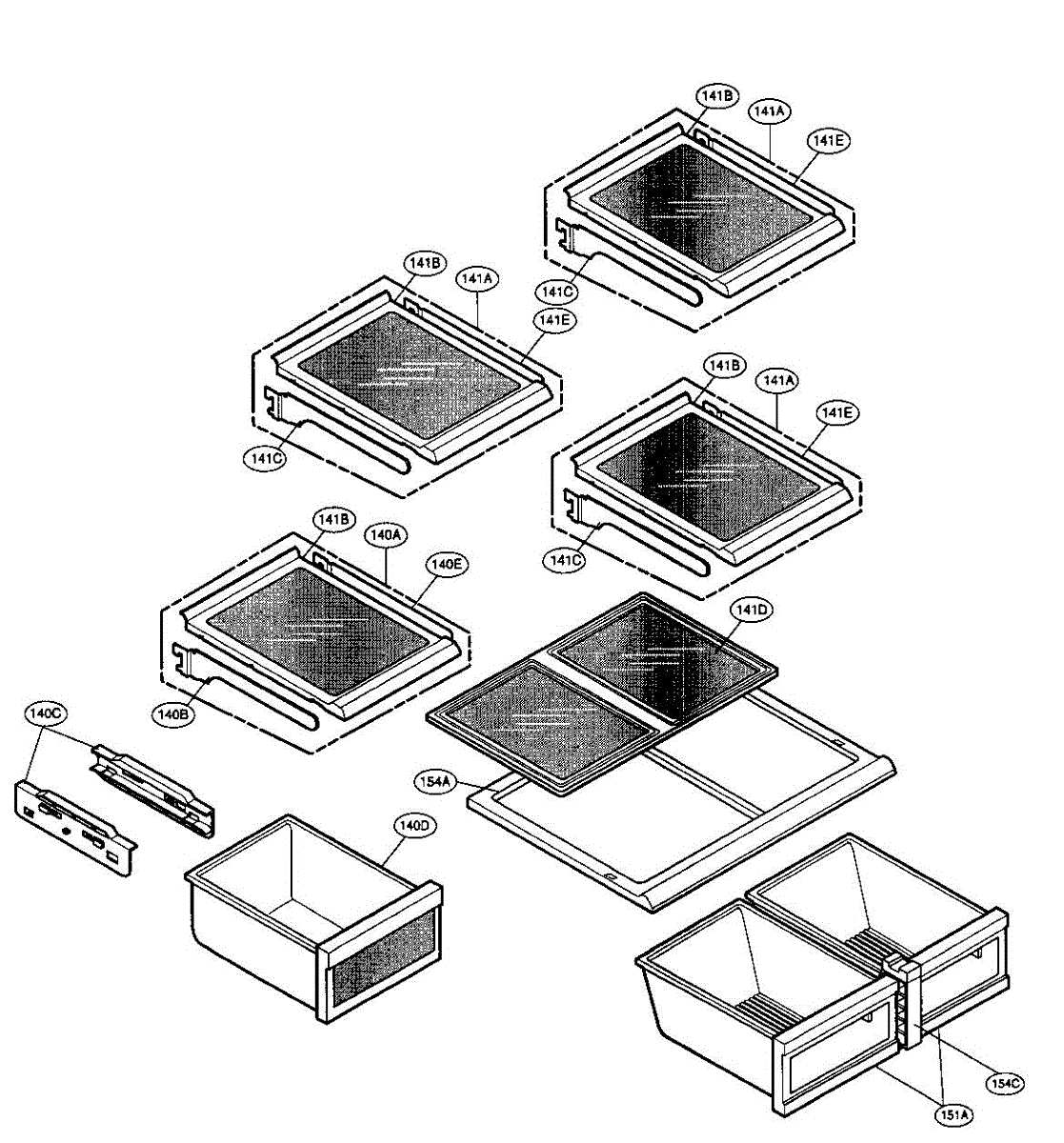 141B
141A
141E
141C
141B
141A
141E
141C
141B
141A
141E
141C
141B
140A
140E
140B
141D
140C
154A
140D
154C
151A