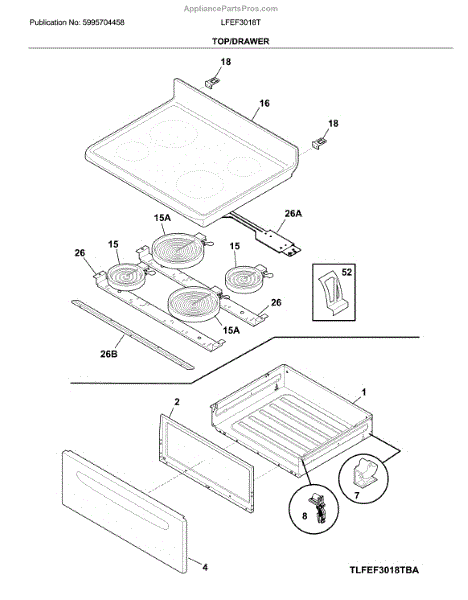 AppliancePartsPros.com

Publication No: 5995704458

LFEF3018T

TOP/DRAWER

18

16

18

15A

26A

26

15

15

52

26

15A

26B

1

2

7

8

4

TLFEF3018TBA