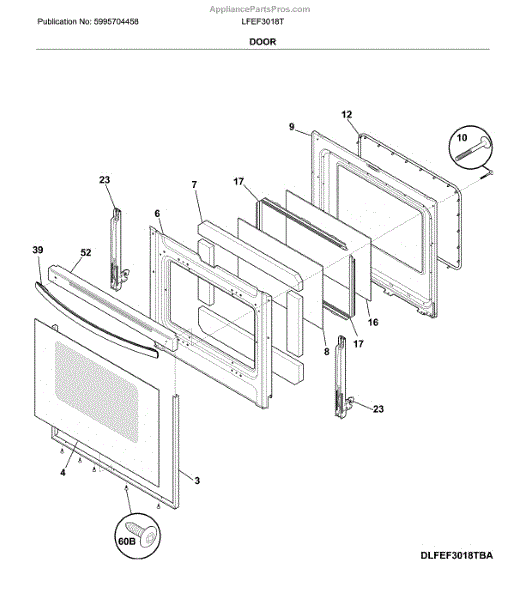 AppliancePartsPros.com

Publication No: 5995704458

LFEF3018T

DOOR

12
9
10
23
7
17
6
39
52
16
17
8
23
4
3
60B

DLFEF3018TBA