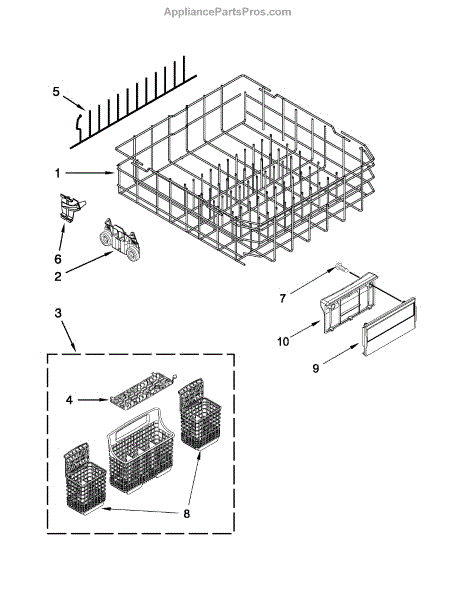 AppliancePartsPros.com

5

1

6

2

7

10

9

3

4

8